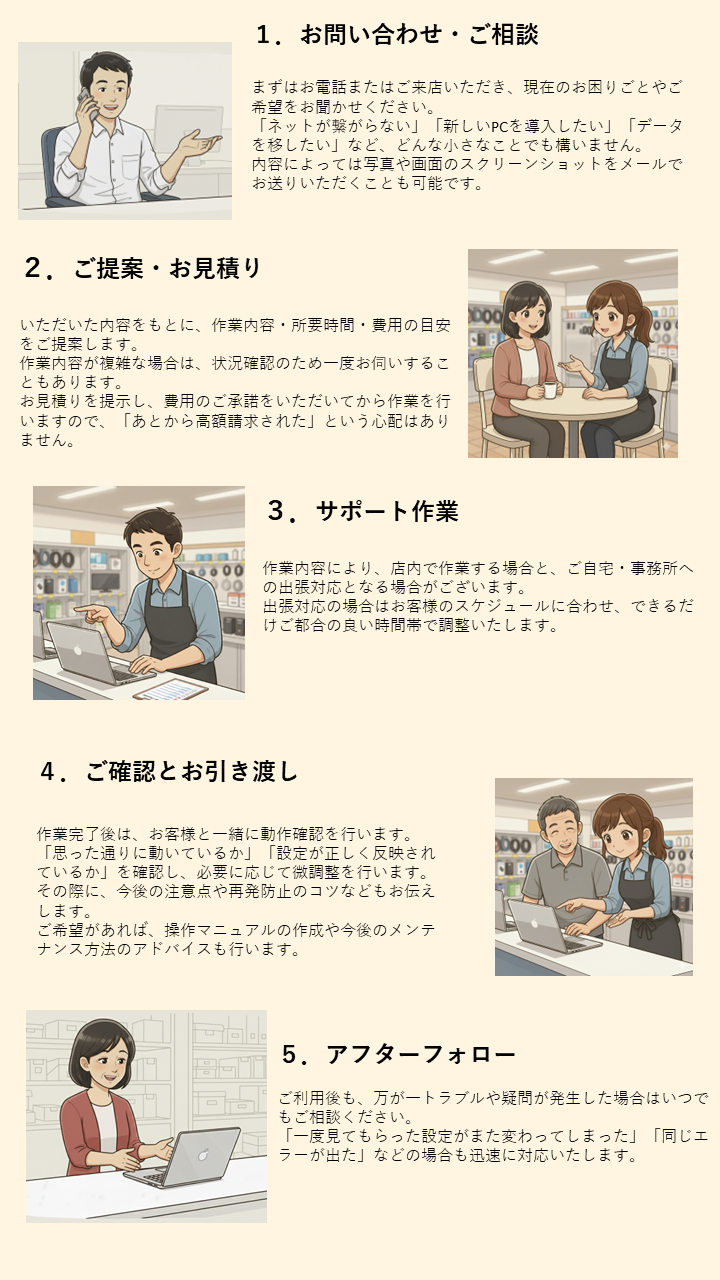 1．お問い合わせ・ご相談

まずはお電話またはご来店いただき、現在のお困りごとやご希望をお聞かせください。
「ネットが繋がらない」「新しいPCを導入したい」「データを移したい」など、どんな小さなことでも構いません。
内容によっては写真や画面のスクリーンショットをメールでお送りいただくことも可能です。

2．ご提案・お見積り

いただいた内容をもとに、作業内容・所要時間・費用の目安をご提案します。
作業内容が複雑な場合は、状況確認のため一度お伺いすることもあります。
お見積りを提示し、費用のご承諾をいただいてから作業を行いますので、「あとから高額請求された」という心配はありません。

3．サポート作業

作業内容により、店内で作業する場合と、ご自宅・事務所への出張対応となる場合がございます。
出張対応の場合はお客様のスケジュールに合わせ、できるだけご都合の良い時間帯で調整いたします。

4．ご確認とお引き渡し

作業完了後は、お客様と一緒に動作確認を行います。
「思った通りに動いているか」「設定が正しく反映されているか」を確認し、必要に応じて微調整を行います。
その際に、今後の注意点や再発防止のコツなどもお伝えします。
ご希望があれば、操作マニュアルの作成や今後のメンテナンス方法のアドバイスも行います。

5．アフターフォロー

ご利用後も、万が一トラブルや疑問が発生した場合はいつでもご相談ください。
「一度見てもらった設定がまた変わってしまった」「同じエラーが出た」などの場合も迅速に対応いたします。